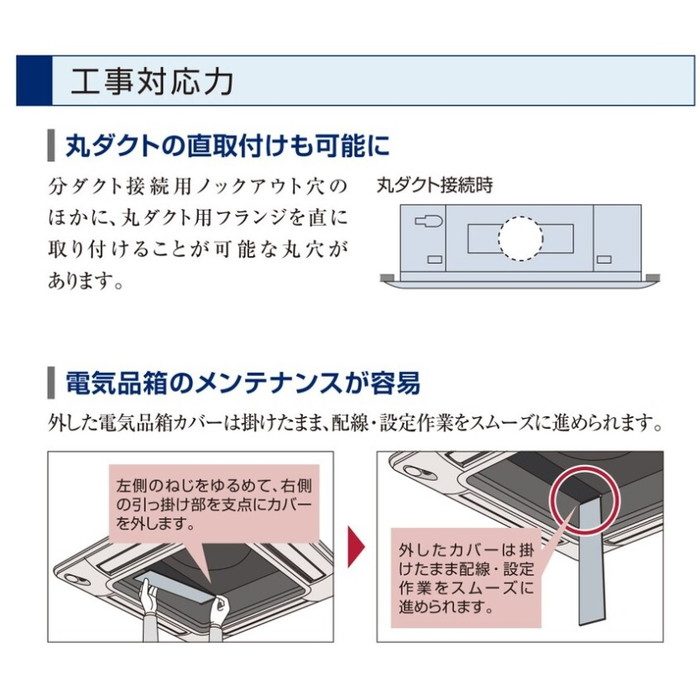 工事対応力

丸ダクトの直取付けも可能に

分ダクト接続用ノックアウト穴のほかに、丸ダクト用フランジを直に取り付けることが可能な丸穴があります。

丸ダクト接続時

電気品箱のメンテナンスが容易

外した電気品箱カバーは掛けたまま、配線・設定作業をスムーズに進められます。

左側のねじをゆるめて、右側の引っ掛け部を支点にカバーを外します。

外したカバーは掛けたまま配線・設定作業をスムーズに進められます。