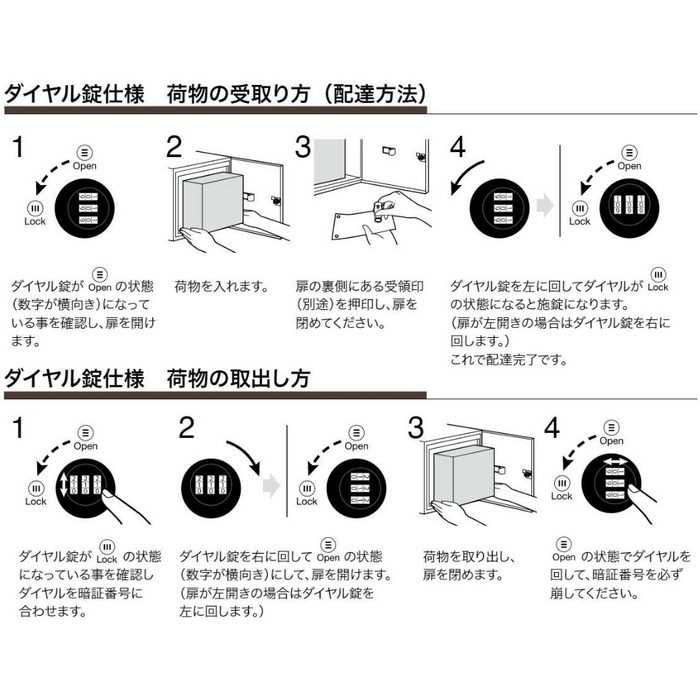 ダイヤル錠仕様　荷物の受取り方（配達方法）

1

Open

Lock

ダイヤル錠が Open の状態（数字が横向き）になっている事を確認し、扉を開けます。

2

荷物を入れます。

3

扉の裏側にある受領印（別途）を押印し、扉を閉めてください。

4

Open

Lock

ダイヤル錠を左に回してダイヤルが Lock の状態になると施錠になります。
（扉が左開きの場合はダイヤル錠を右に回します。）
これで配達完了です。

ダイヤル錠仕様　荷物の取出し方

1

Open

Lock

ダイヤル錠が Lock の状態になっている事を確認しダイヤルを暗証番号に合わせます。

2

Open

Lock

ダイヤル錠を右に回して Open の状態（数字が横向き）にして、扉を開けます。
（扉が左開きの場合はダイヤル錠を左に回します。）

3

荷物を取り出し、扉を閉めます。

4

Open

Lock

Open の状態でダイヤルを回して、暗証番号を必ず崩してください。