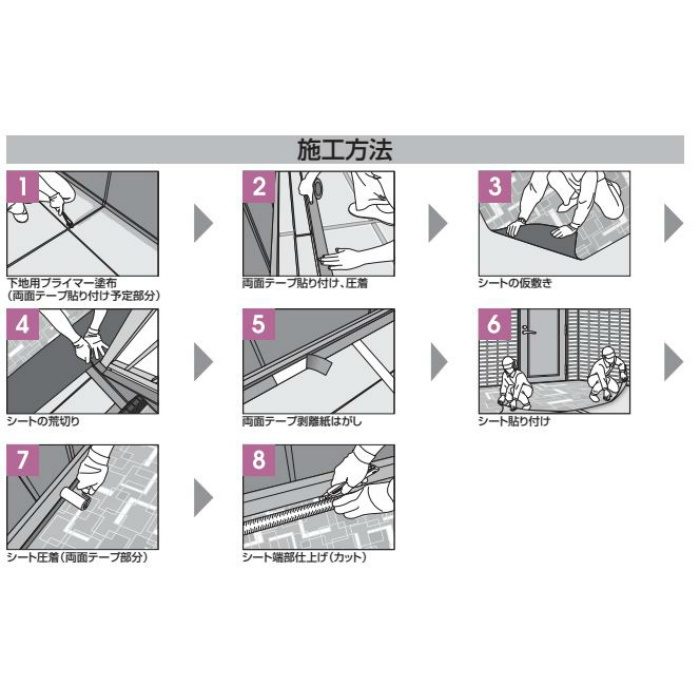 施工方法

1
下地用プライマー塗布
（両面テープ貼り付け予定部分）

2
両面テープ貼り付け、圧着

3
シートの仮敷き

4
シートの荒切り

5
両面テープ剥離紙はがし

6
シート貼り付け

7
シート圧着（両面テープ部分）

8
シート端部仕上げ（カット）