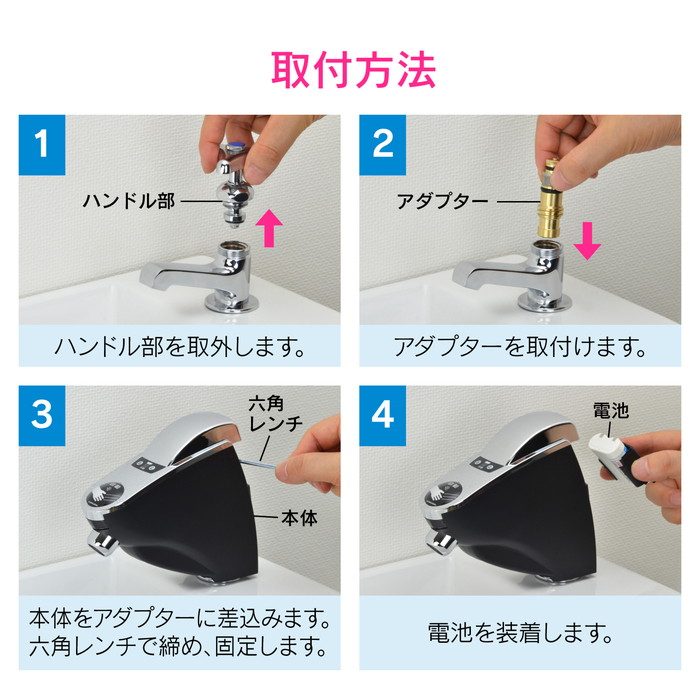 取付方法

1

ハンドル部

ハンドル部を取外します。

2

アダプター

アダプターを取付けます。

3

六角レンチ

本体

本体をアダプターに差込みます。六角レンチで締め、固定します。

4

電池

電池を装着します。