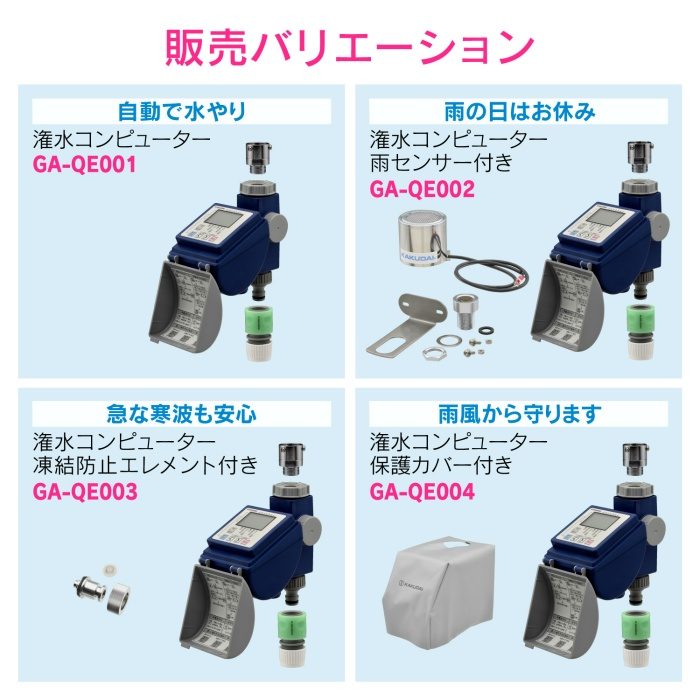 販売バリエーション

自動で水やり
潅水コンピューター
GA-QE001

雨の日はお休み
潅水コンピューター
雨センサー付き
GA-QE002

KAKUDAI

急な寒波も安心
潅水コンピューター
凍結防止エレメント付き
GA-QE003

雨風から守ります
潅水コンピューター
保護カバー付き
GA-QE004

KAKUDAI