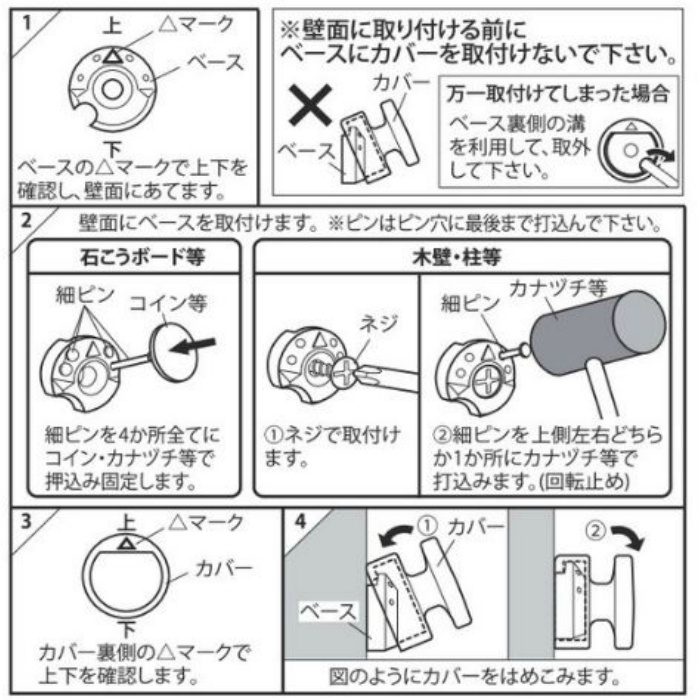 1

上

△マーク

ベース

下

ベースの△マークで上下を確認し、壁面にあてます。

※壁面に取り付ける前にベースにカバーを取付けないで下さい。

カバー

ベース

万一取付けてしまった場合

ベース裏側の溝を利用して、取外して下さい。

2

壁面にベースを取付けます。※ピンはピン穴に最後まで打込んで下さい。

石こうボード等

細ピン

コイン等

細ピンを4か所全てにコイン・カナヅチ等で押込み固定します。

木壁・柱等

ネジ

①ネジで取付けます。

細ピン

カナヅチ等

②細ピンを上側左右どちらか1か所にカナヅチ等で打込みます。(回転止め)

3

上

△マーク

カバー

下

カバー裏側の△マークで上下を確認します。

4

① カバー

ベース

②

図のようにカバーをはめこみます。