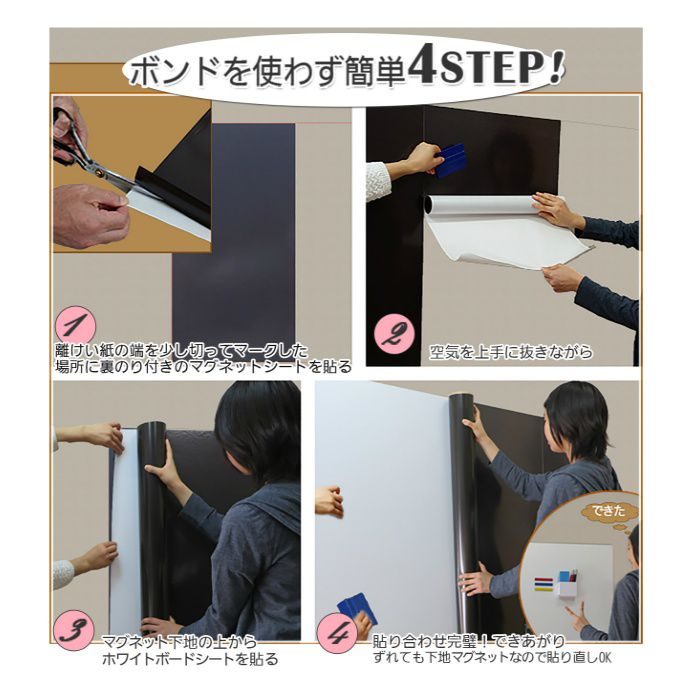 ボンドを使わず簡単4STEP!

1
離けい紙の端を少し切ってマークした場所に裏のり付きのマグネットシートを貼る

2
空気を上手に抜きながら

3
マグネット下地の上からホワイトボードシートを貼る

4
貼り合わせ完璧！できあがり
ずれても下地マグネットなので貼り直しOK

できた