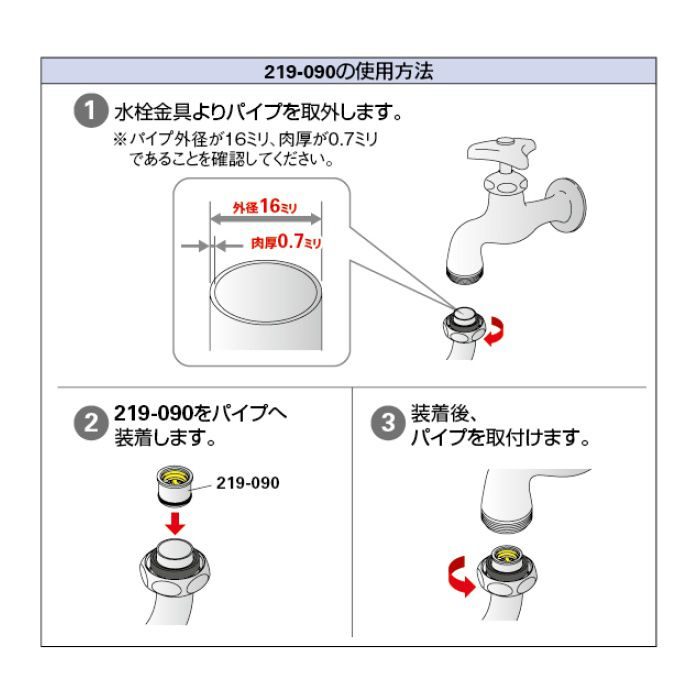 219-090の使用方法

1 水栓金具よりパイプを取外します。
※パイプ外径が16ミリ、肉厚が0.7ミリであることを確認してください。

外径16ミリ
肉厚0.7ミリ

2 219-090をパイプへ装着します。

219-090

3 装着後、パイプを取付けます。