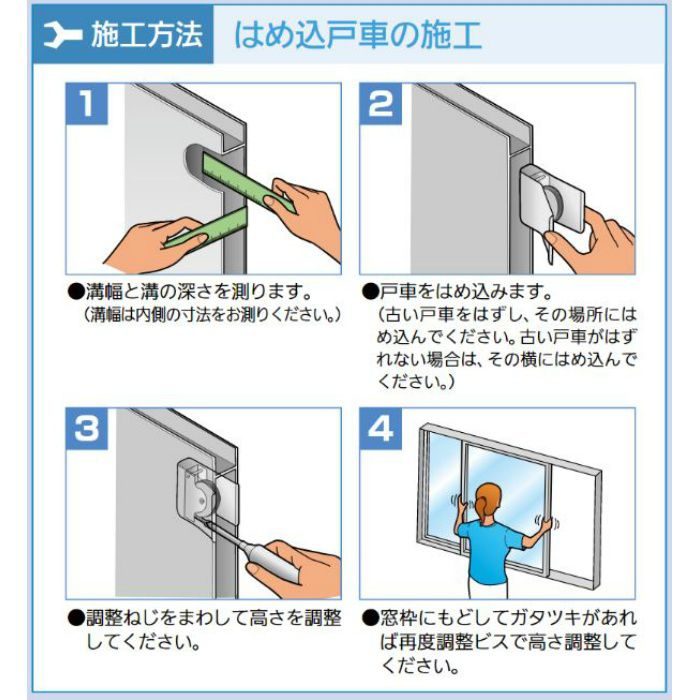 施工方法　はめ込戸車の施工

1

●溝幅と溝の深さを測ります。
（溝幅は内側の寸法をお測りください。）

2

●戸車をはめ込みます。
（古い戸車をはずし、その場所にはめ込んでください。古い戸車がはずれない場合は、その横にはめ込んでください。）

3

●調整ねじをまわして高さを調整してください。

4

●窓枠にもどしてガタツキがあれば再度調整ビスで高さ調整してください。